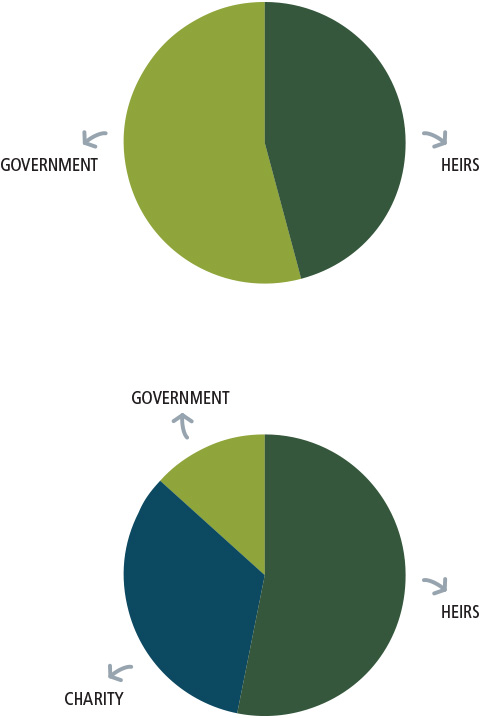 GOVERNMENT

HEIRS

GOVERNMENT

HEIRS

CHARITY