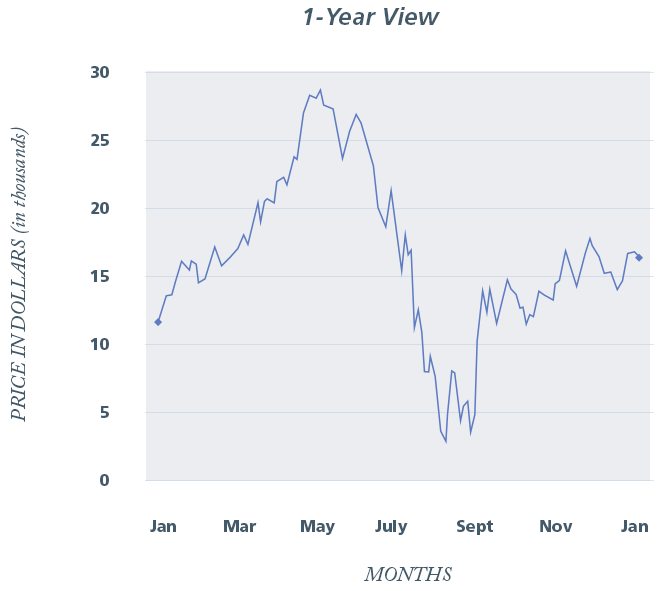 1-Year View

PRICE IN DOLLARS (in thousands)

30
25
20
15
10
5
0

Jan Mar May July Sept Nov Jan

MONTHS