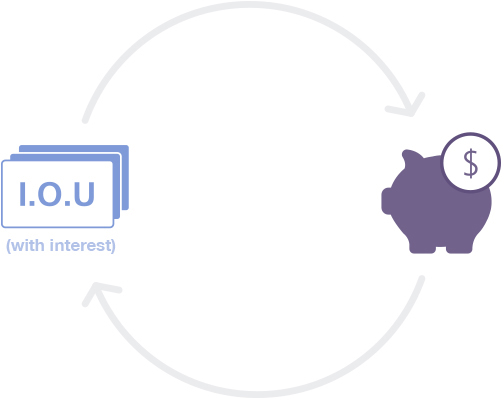 I.O.U
(with interest)

$