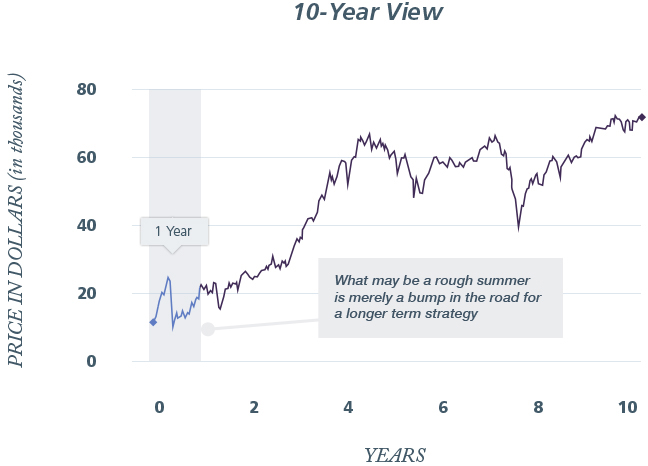 10-Year View

PRICE IN DOLLARS (in thousands)

80
60
40
20
0

1 Year

What may be a rough summer is merely a bump in the road for a longer term strategy

0
2
4
6
8
10

YEARS